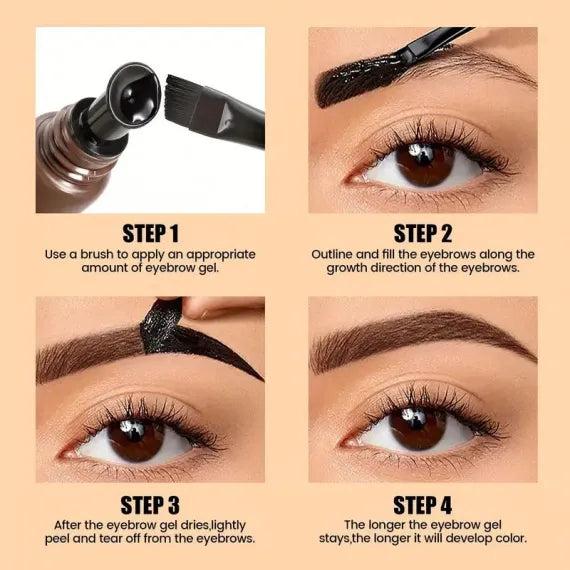 STEP 1
Use a brush to apply an appropriate amount of eyebrow gel.

STEP 2
Outline and fill the eyebrows along the growth direction of the eyebrows.

STEP 3
After the eyebrow gel dries,lightly peel and tear off from the eyebrows.

STEP 4
The longer the eyebrow gel stays,the longer it will develop color.