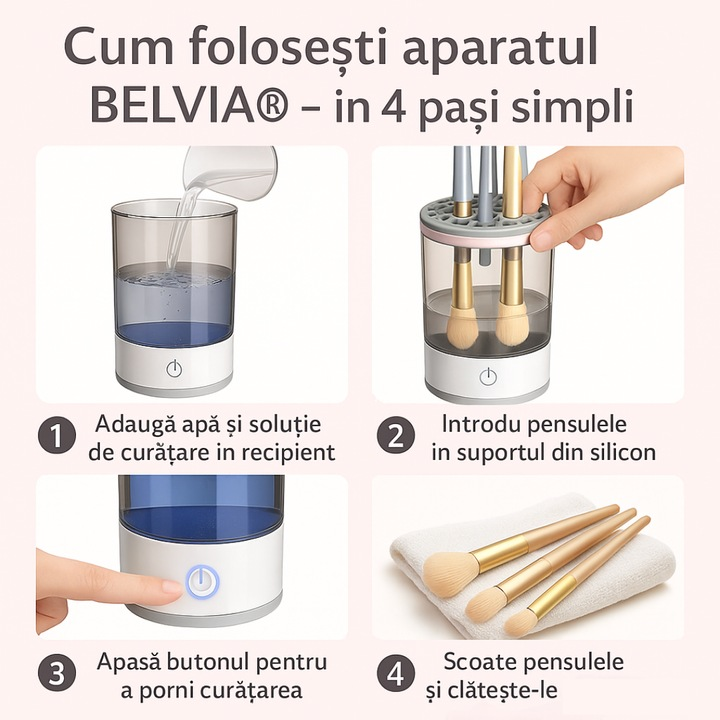 Cum folosești aparatul BELVIA® – in 4 pași simpli

1 Adaugă apă și soluție de curățare in recipient

2 Introdu pensulele in suportul din silicon

3 Apasă butonul pentru a porni curățarea

4 Scoate pensulele și clătește-le